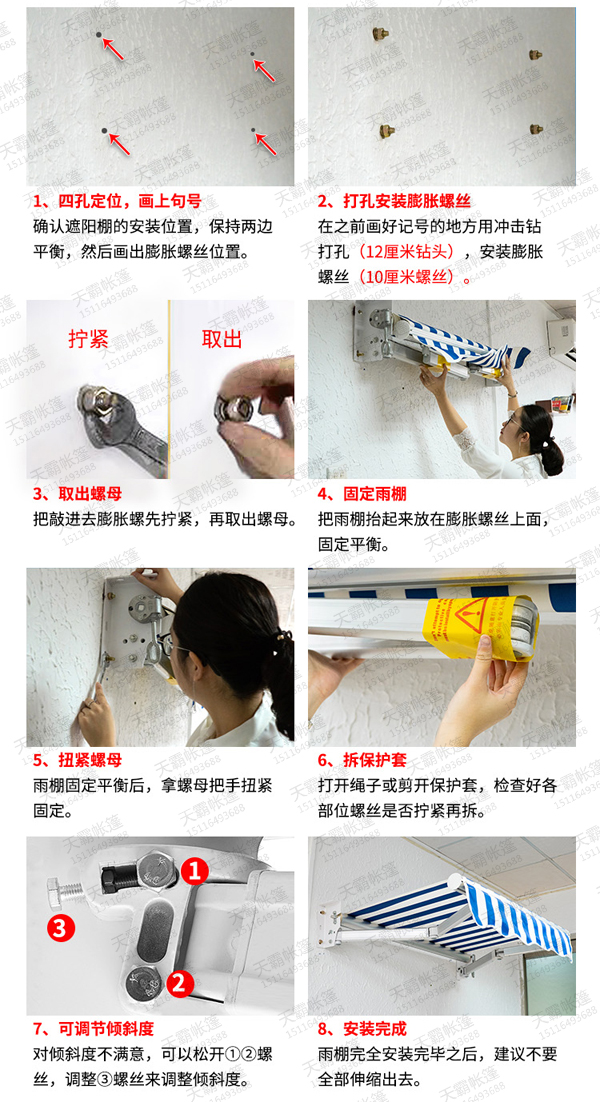 1、四孔定位，画上句号
确认遮阳棚的安装位置，保持两边平衡，然后画出膨胀螺丝位置。

2、打孔安装膨胀螺丝
在之前画好记号的地方用冲击钻打孔（12厘米钻头），安装膨胀螺丝（10厘米螺丝）。

拧紧
取出

3、取出螺母
把敲进去膨胀螺先拧紧，再取出螺母。

4、固定雨棚
把雨棚抬起来放在膨胀螺丝上面，固定平衡。

5、扭紧螺母
雨棚固定平衡后，拿螺母把手扭紧固定。

6、拆保护套
打开绳子或剪开保护套，检查好各部位螺丝是否拧紧再拆。

1
2
3

7、可调节倾斜度
对倾斜度不满意，可以松开①②螺丝，调整③螺丝来调整倾斜度。

8、安装完成
雨棚完全安装完毕之后，建议不要全部伸缩出去。

天霸帐篷
15116493688